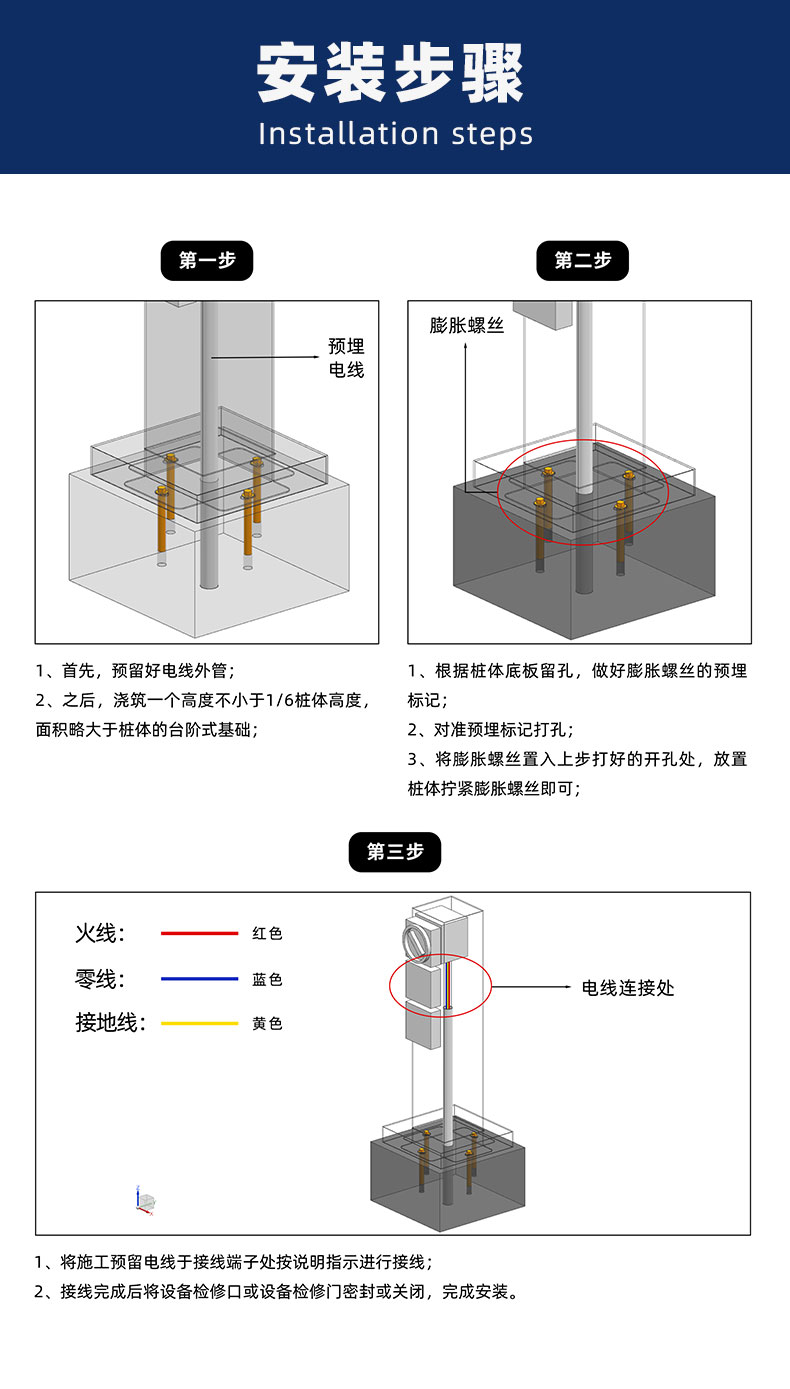 安装步骤
Installation steps

第一步

预埋电线

1、首先，预留好电线外管；
2、之后，浇筑一个高度不小于1/6桩体高度，面积略大于桩体的台阶式基础；

第二步

膨胀螺丝

1、根据桩体底板留孔，做好膨胀螺丝的预埋标记；
2、对准预埋标记打孔；
3、将膨胀螺丝置入上步打好的开孔处，放置桩体拧紧膨胀螺丝即可；

第三步

火线： 红色
零线： 蓝色
接地线： 黄色

电线连接处

1、将施工预留电线于接线端子处按说明指示进行接线；
2、接线完成后将设备检修口或设备检修门密封或关闭，完成安装。